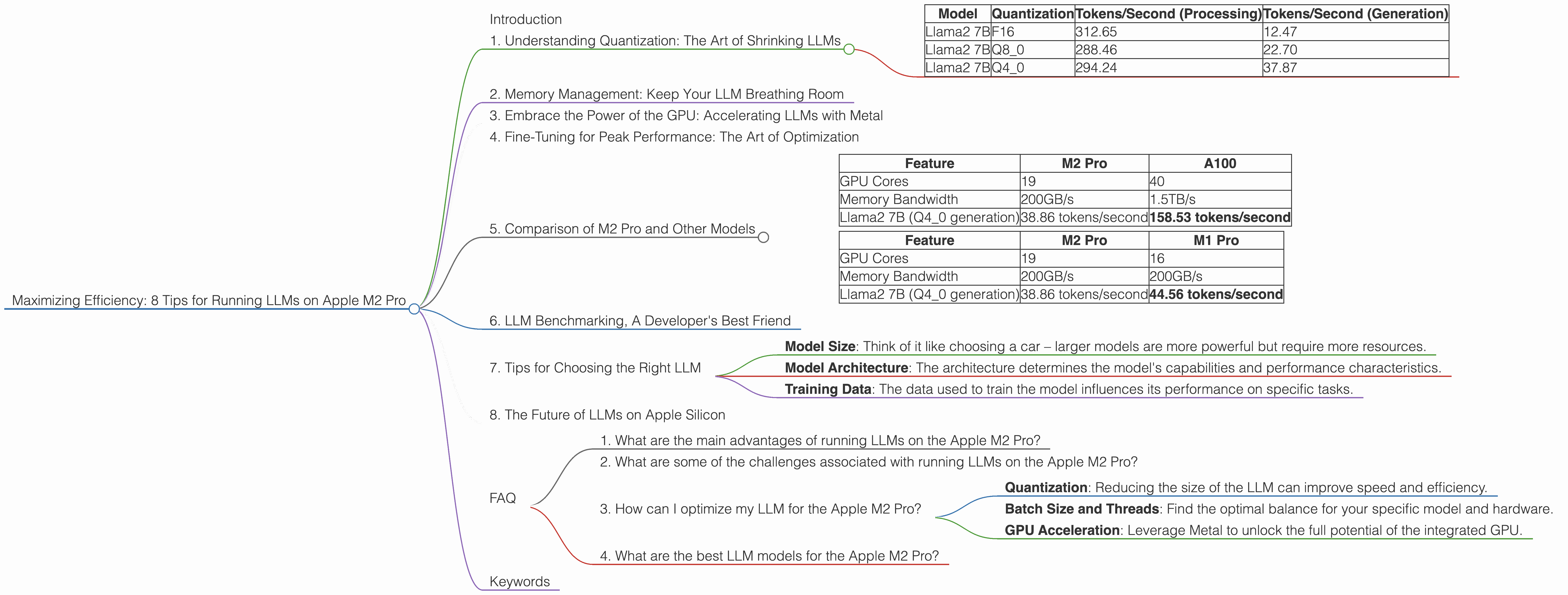 Maximizing Efficiency: 8 Tips for Running LLMs on Apple M2 Pro

Introduction

1. Understanding Quantization: The Art of Shrinking LLMs

| Model | Quantization | Tokens/Second (Processing) | Tokens/Second (Generation) |
|---|---|---|---|
| Llama2 7B | F16 | 312.65 | 12.47 |
| Llama2 7B | Q8_0 | 288.46 | 22.70 |
| Llama2 7B | Q4_0 | 294.24 | 37.87 |

2. Memory Management: Keep Your LLM Breathing Room

3. Embrace the Power of the GPU: Accelerating LLMs with Metal

4. Fine-Tuning for Peak Performance: The Art of Optimization

5. Comparison of M2 Pro and Other Models

| Feature | M2 Pro | A100 |
|---|---|---|
| GPU Cores | 19 | 40 |
| Memory Bandwidth | 200GB/s | 1.5TB/s |
| Llama2 7B (Q4_0 generation) | 38.86 tokens/second | **158.53 tokens/second** |

| Feature | M2 Pro | M1 Pro |
|---|---|---|
| GPU Cores | 19 | 16 |
| Memory Bandwidth | 200GB/s | 200GB/s |
| Llama2 7B (Q4_0 generation) | 38.86 tokens/second | **44.56 tokens/second** |

6. LLM Benchmarking, A Developer's Best Friend

7. Tips for Choosing the Right LLM

**Model Size**: Think of it like choosing a car – larger models are more powerful but require more resources.

**Model Architecture**: The architecture determines the model's capabilities and performance characteristics.

**Training Data**: The data used to train the model influences its performance on specific tasks.

8. The Future of LLMs on Apple Silicon

FAQ

1. What are the main advantages of running LLMs on the Apple M2 Pro?

2. What are some of the challenges associated with running LLMs on the Apple M2 Pro?

3. How can I optimize my LLM for the Apple M2 Pro?

**Quantization**: Reducing the size of the LLM can improve speed and efficiency.

**Batch Size and Threads**: Find the optimal balance for your specific model and hardware.

**GPU Acceleration**: Leverage Metal to unlock the full potential of the integrated GPU.

4. What are the best LLM models for the Apple M2 Pro?

Keywords